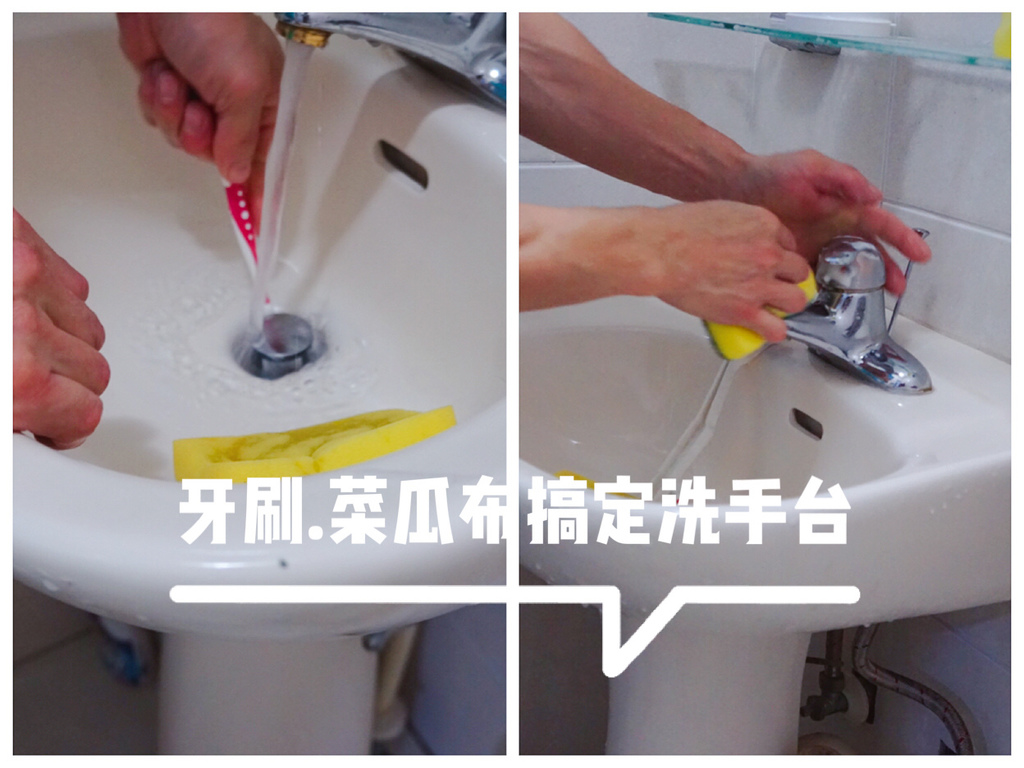 牙刷.菜瓜布搞定洗手台