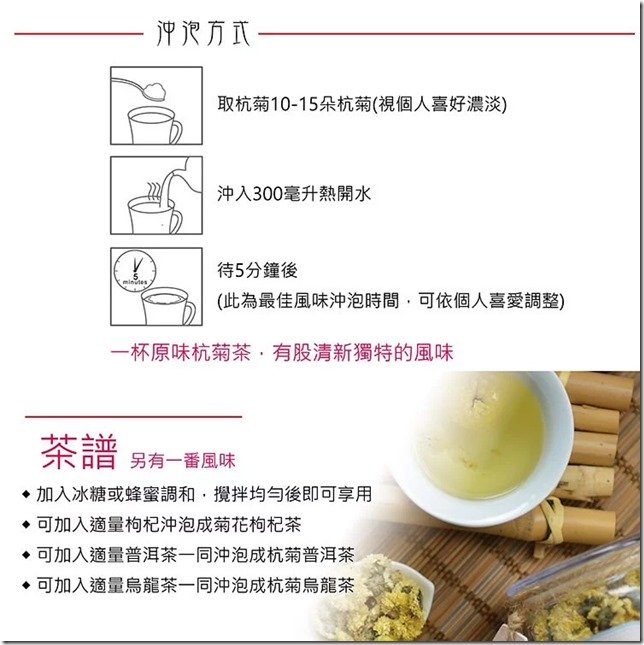 沖泡方式

取杭菊10-15朵杭菊(視個人喜好濃淡)

沖入300毫升熱開水

5 minutes

待5分鐘後
(此為最佳風味沖泡時間，可依個人喜愛調整)

一杯原味杭菊茶，有股清新獨特的風味

茶譜 另有一番風味

◆ 加入冰糖或蜂蜜調和，攪拌均勻後即可享用
◆ 可加入適量枸杞沖泡成菊花枸杞茶
◆ 可加入適量普洱茶一同沖泡成杭菊普洱茶
◆ 可加入適量烏龍茶一同沖泡成杭菊烏龍茶