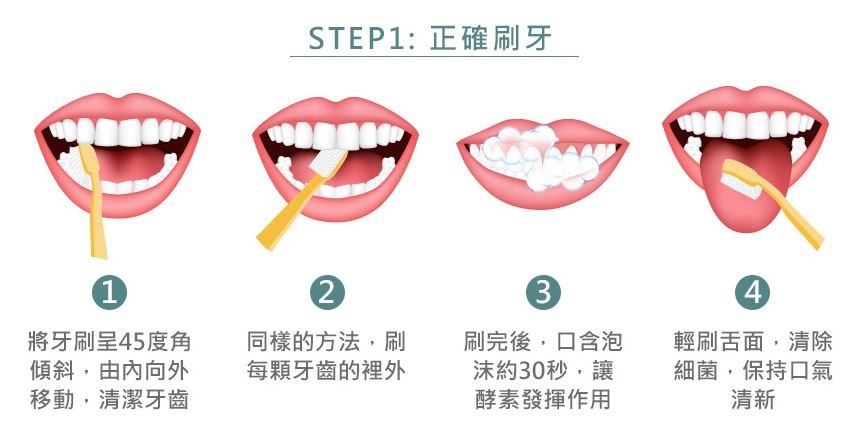 STEP1: 正確刷牙

1
將牙刷呈45度角傾斜，由內向外移動，清潔牙齒

2
同樣的方法，刷每顆牙齒的裡外

3
刷完後，口含泡沫約30秒，讓酵素發揮作用

4
輕刷舌面，清除細菌，保持口氣清新