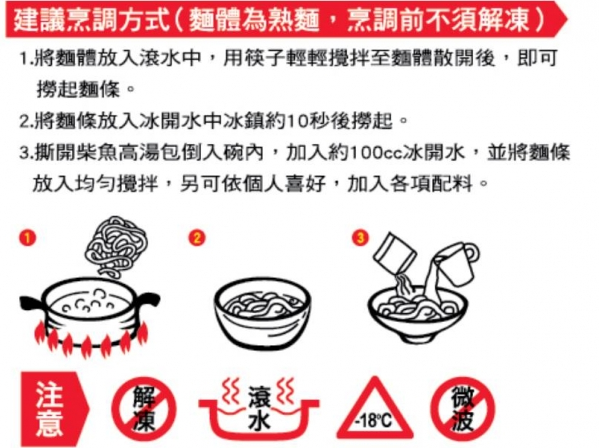 建議烹調方式（麵體為熟麵，烹調前不須解凍）

1.將麵體放入滾水中，用筷子輕輕攪拌至麵體散開後，即可撈起麵條。

2.將麵條放入冰開水中冰鎮約10秒後撈起。

3.撕開柴魚高湯包倒入碗內，加入約100cc冰開水，並將麵條放入均勻攪拌，另可依個人喜好，加入各項配料。

1

2

3

注意

解凍

滾水

-18°C

微波