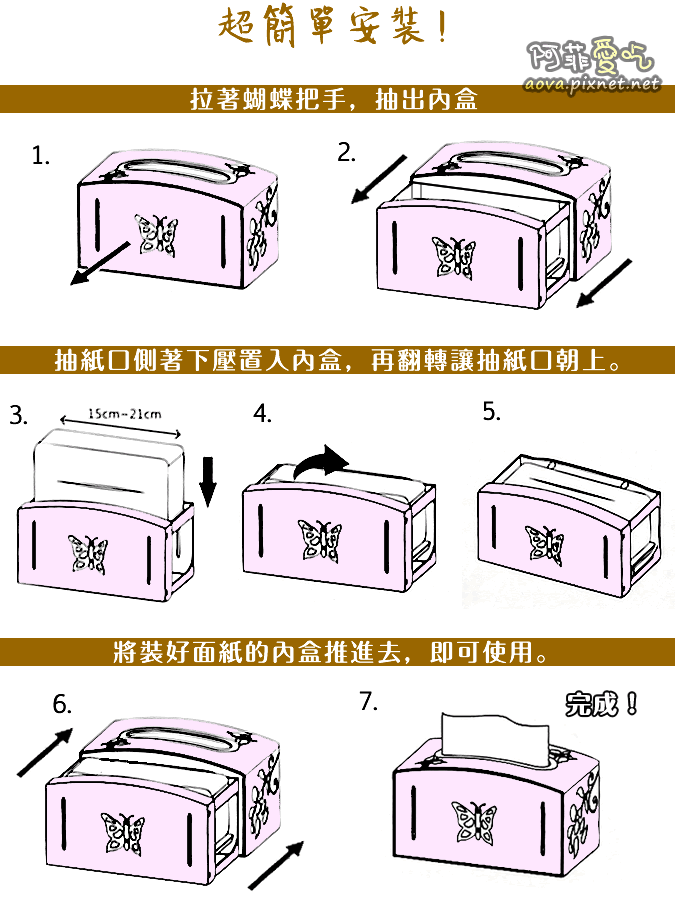 超簡單安裝!

阿菲愛吃
aova.pixnet.net

拉著蝴蝶把手，抽出內盒

1.

2.

抽紙口側著下壓置入內盒，再翻轉讓抽紙口朝上。

3.

15cm~21cm

4.

5.

將裝好面紙的內盒推進去，即可使用。

6.

7.

完成!